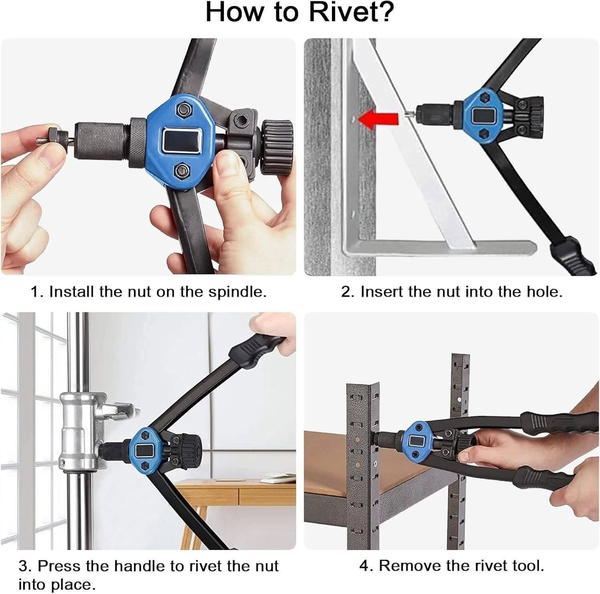 How to Rivet?

1. Install the nut on the spindle.

2. Insert the nut into the hole.

3. Press the handle to rivet the nut into place.

4. Remove the rivet tool.