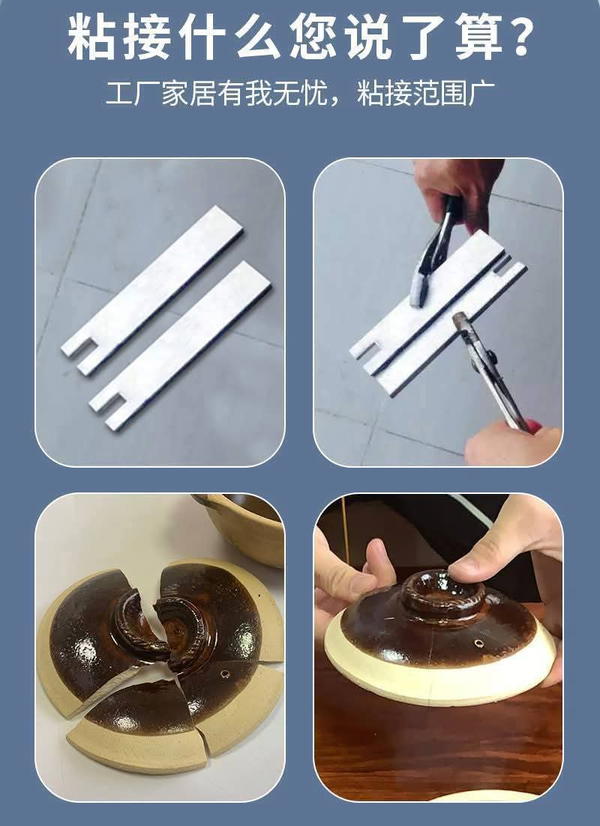 粘接什么您说了算？

工厂家居有我无忧，粘接范围广