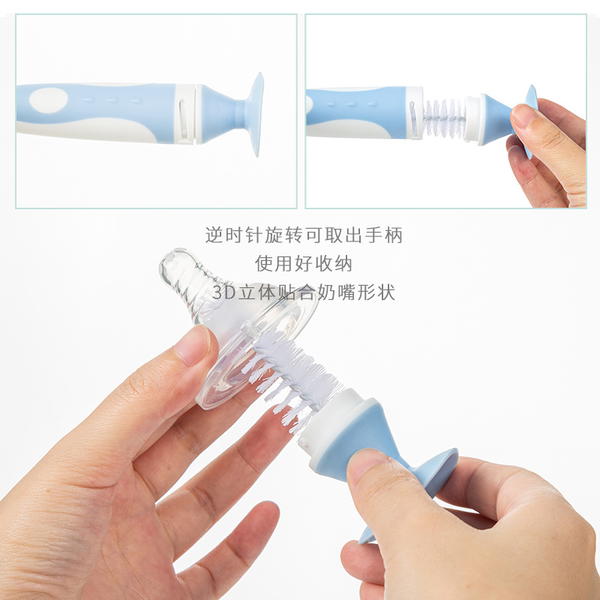 逆时针旋转可取出手柄
使用好收纳
3D立体贴合奶嘴形状