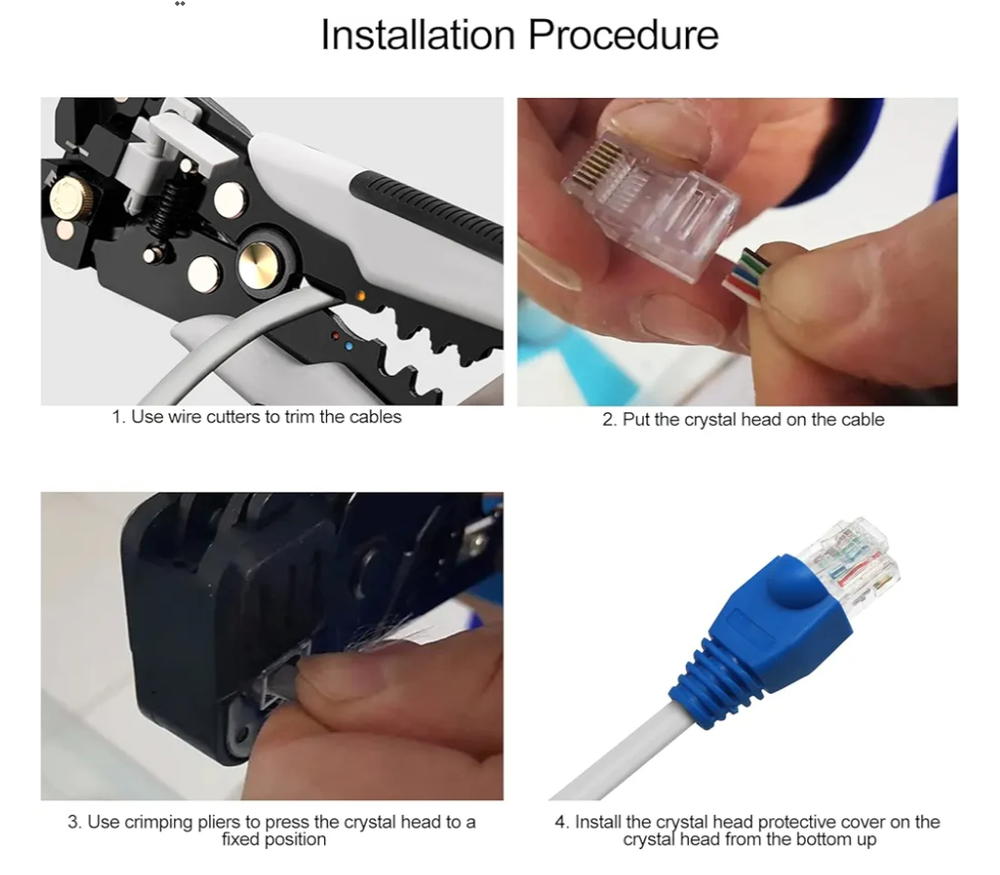 Installation Procedure

1. Use wire cutters to trim the cables

2. Put the crystal head on the cable

3. Use crimping pliers to press the crystal head to a fixed position

4. Install the crystal head protective cover on the crystal head from the bottom up