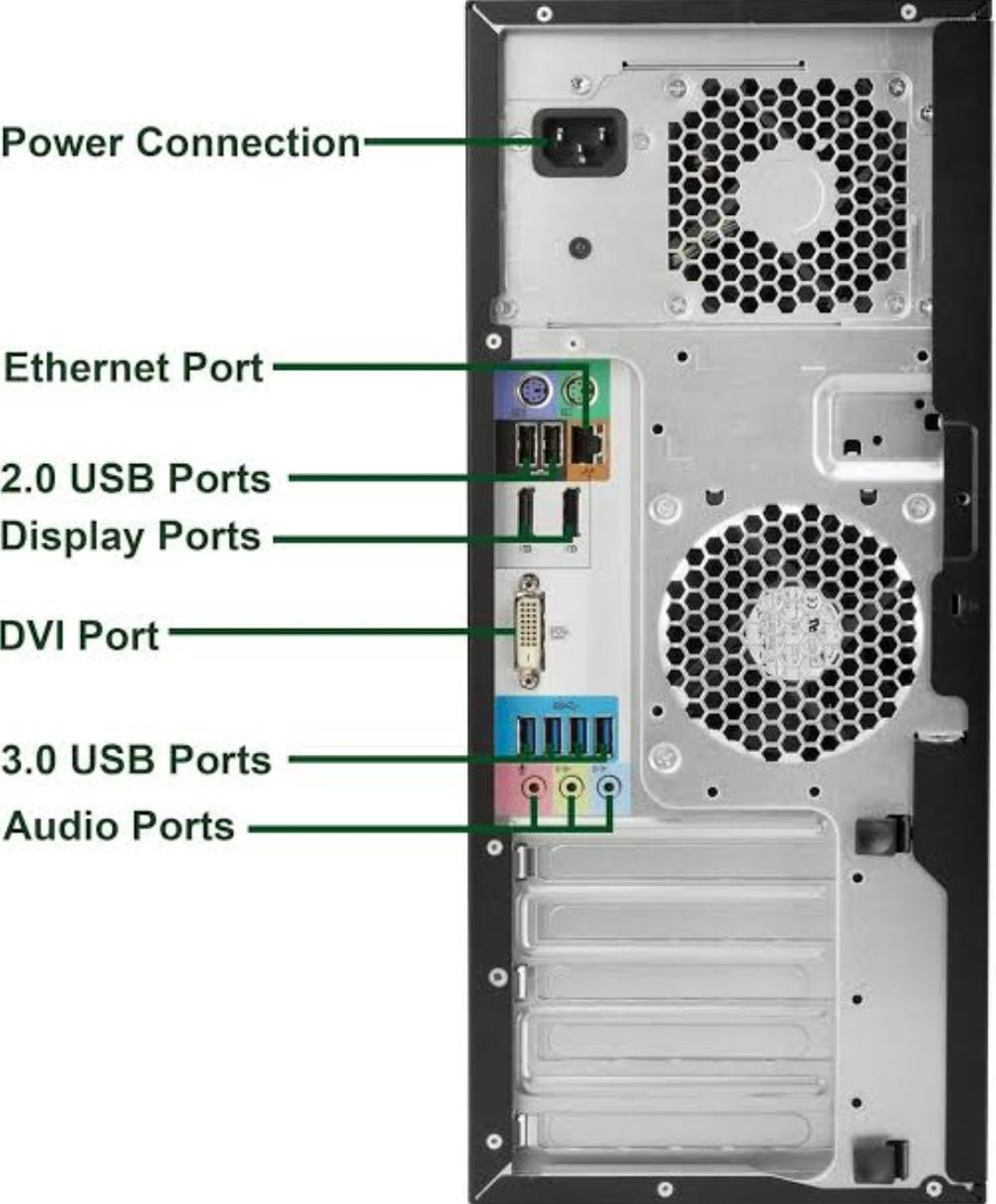 Power Connection

Ethernet Port

2.0 USB Ports

Display Ports

DVI Port

3.0 USB Ports

Audio Ports