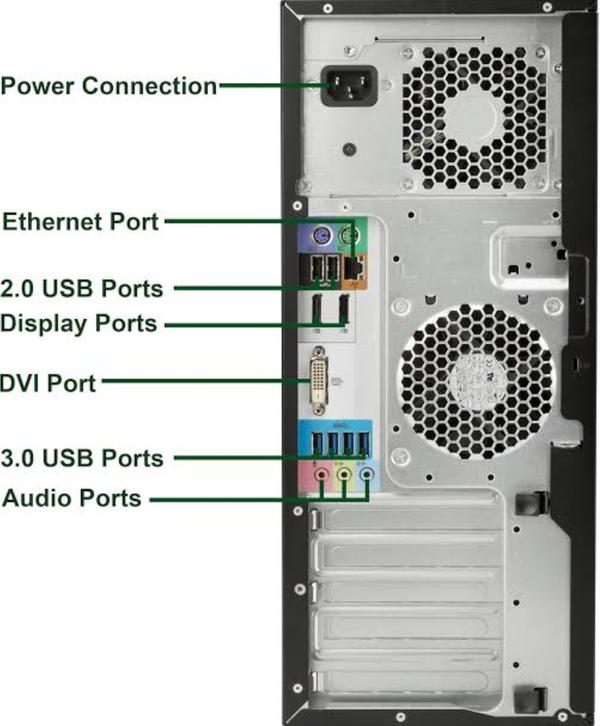 Power Connection

Ethernet Port

2.0 USB Ports

Display Ports

DVI Port

3.0 USB Ports

Audio Ports