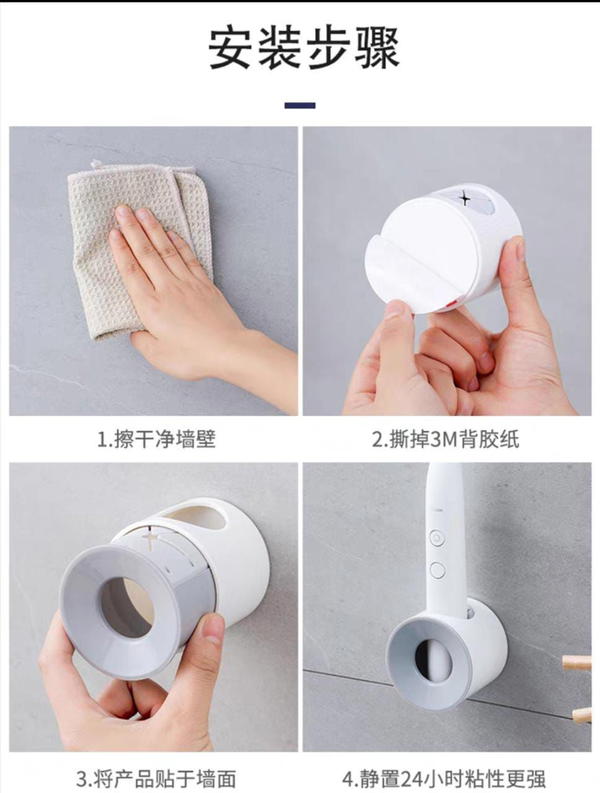 安装步骤

1.擦干净墙壁

2.撕掉3M背胶纸

3.将产品贴于墙面

4.静置24小时粘性更强