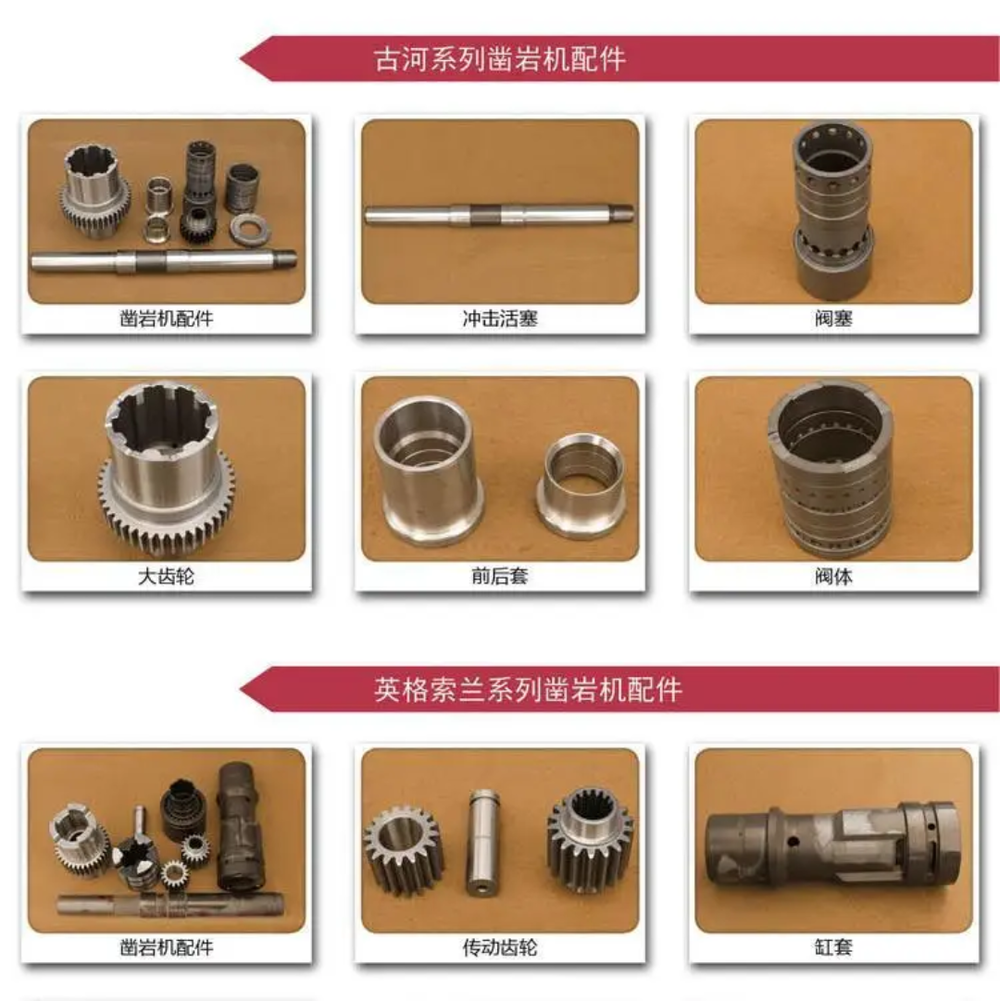 古河系列凿岩机配件

凿岩机配件

冲击活塞

阀塞

大齿轮

前后套

阀体

英格索兰系列凿岩机配件

凿岩机配件

传动齿轮

缸套