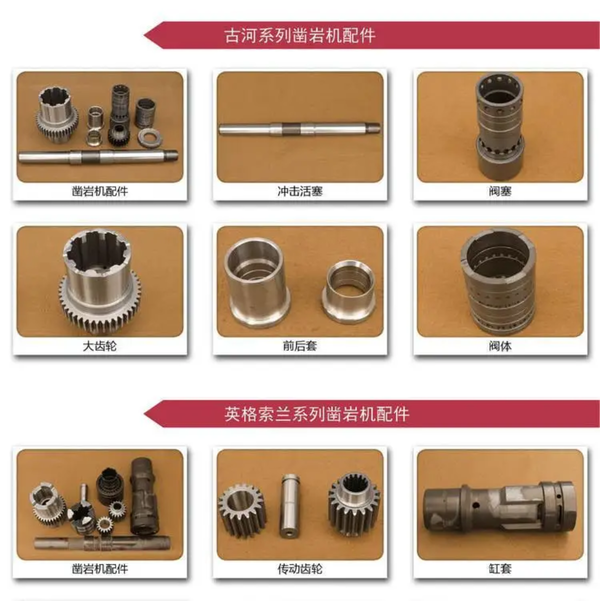 古河系列凿岩机配件

凿岩机配件

冲击活塞

阀塞

大齿轮

前后套

阀体

英格索兰系列凿岩机配件

凿岩机配件

传动齿轮

缸套