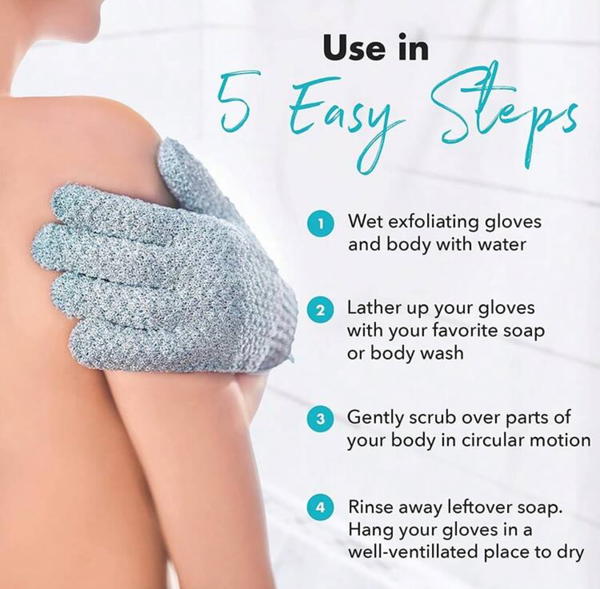 Use in
5 Easy Steps

1 Wet exfoliating gloves and body with water

2 Lather up your gloves with your favorite soap or body wash

3 Gently scrub over parts of your body in circular motion

4 Rinse away leftover soap. Hang your gloves in a well-ventillated place to dry