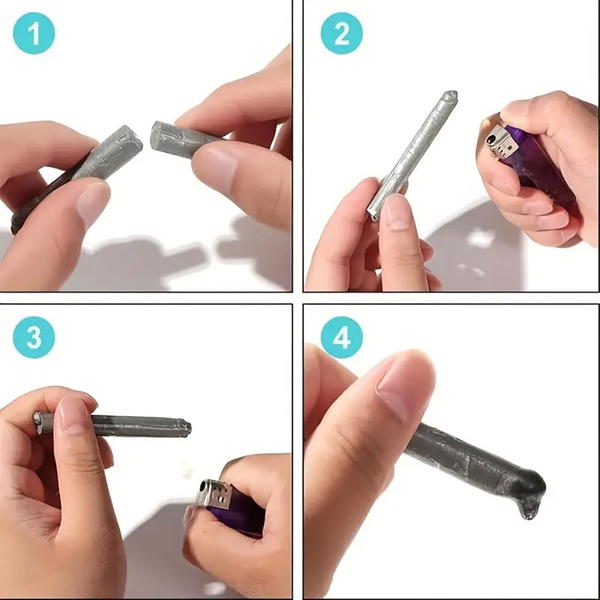 1

2

3

4