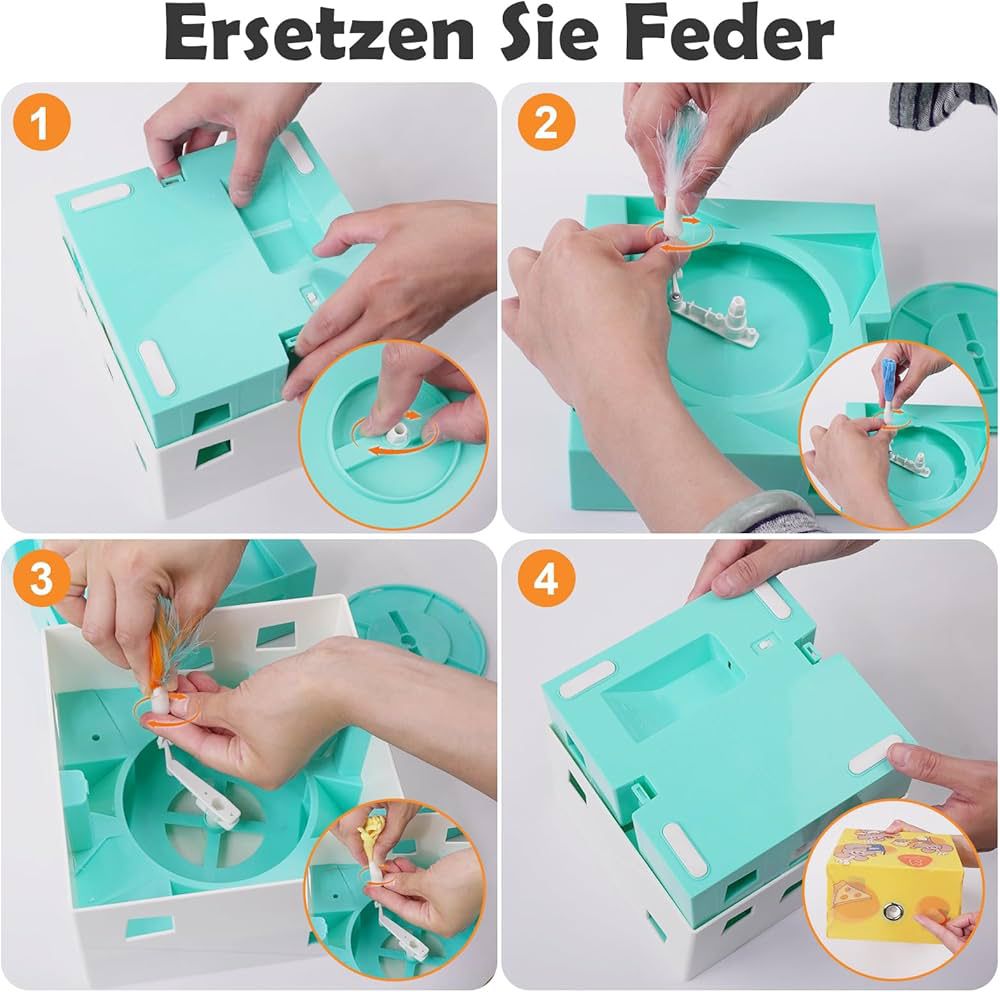 Ersetzen Sie Feder

1

2

3

4