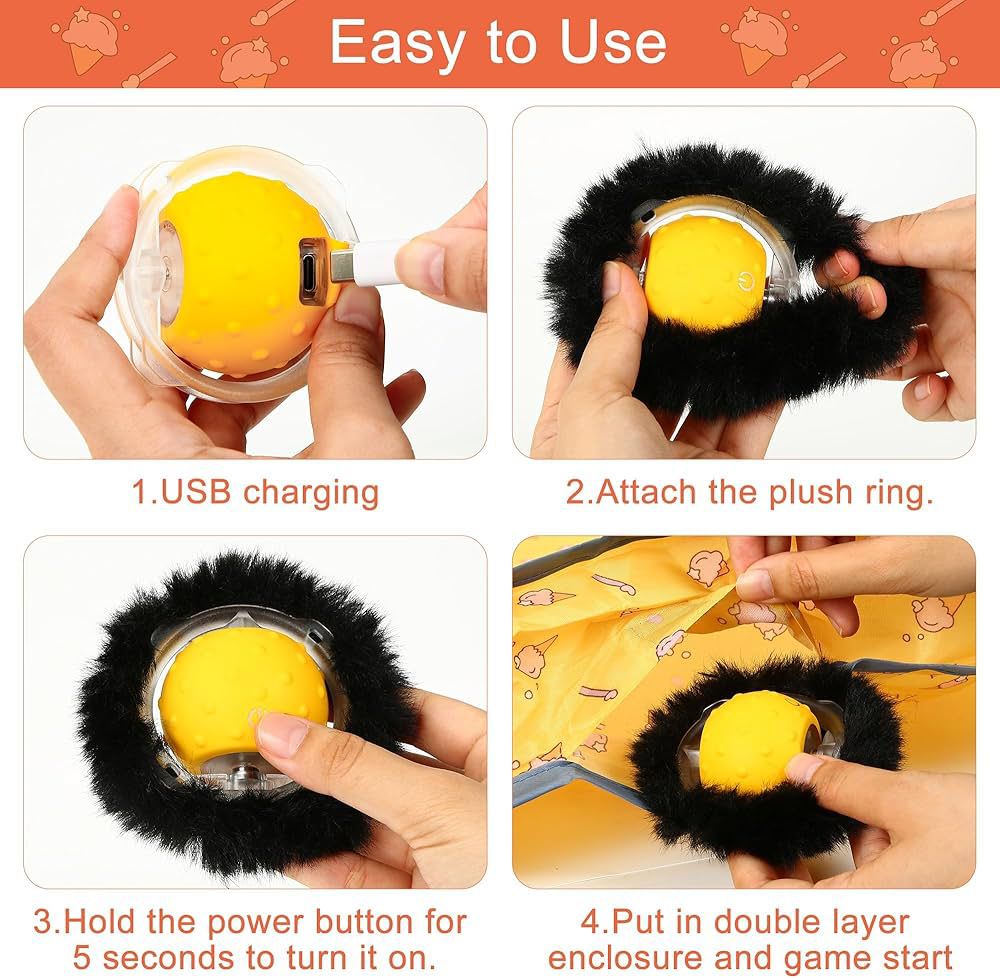 Easy to Use

1.USB charging

2.Attach the plush ring.

3.Hold the power button for 5 seconds to turn it on.

4.Put in double layer enclosure and game start