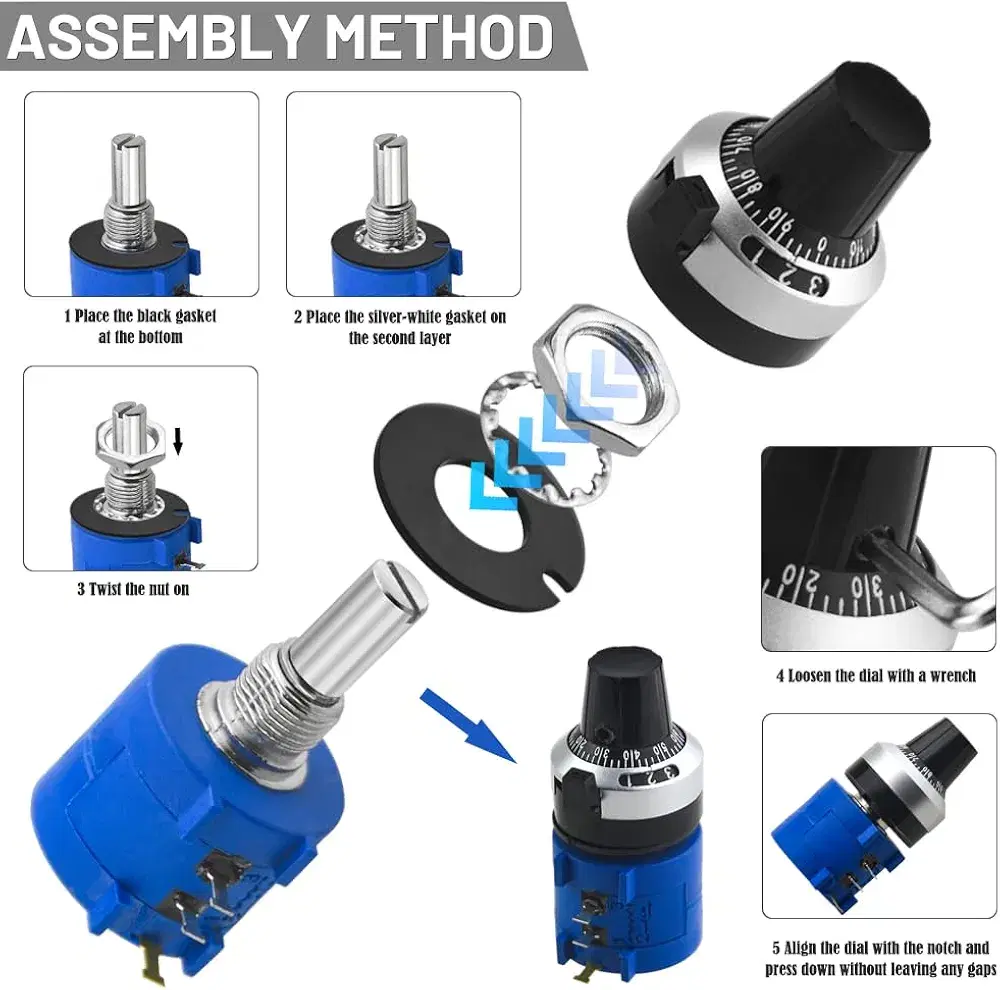 ASSEMBLY METHOD

1 Place the black gasket at the bottom

2 Place the silver-white gasket on the second layer

3 Twist the nut on

4 Loosen the dial with a wrench

5 Align the dial with the notch and press down without leaving any gaps